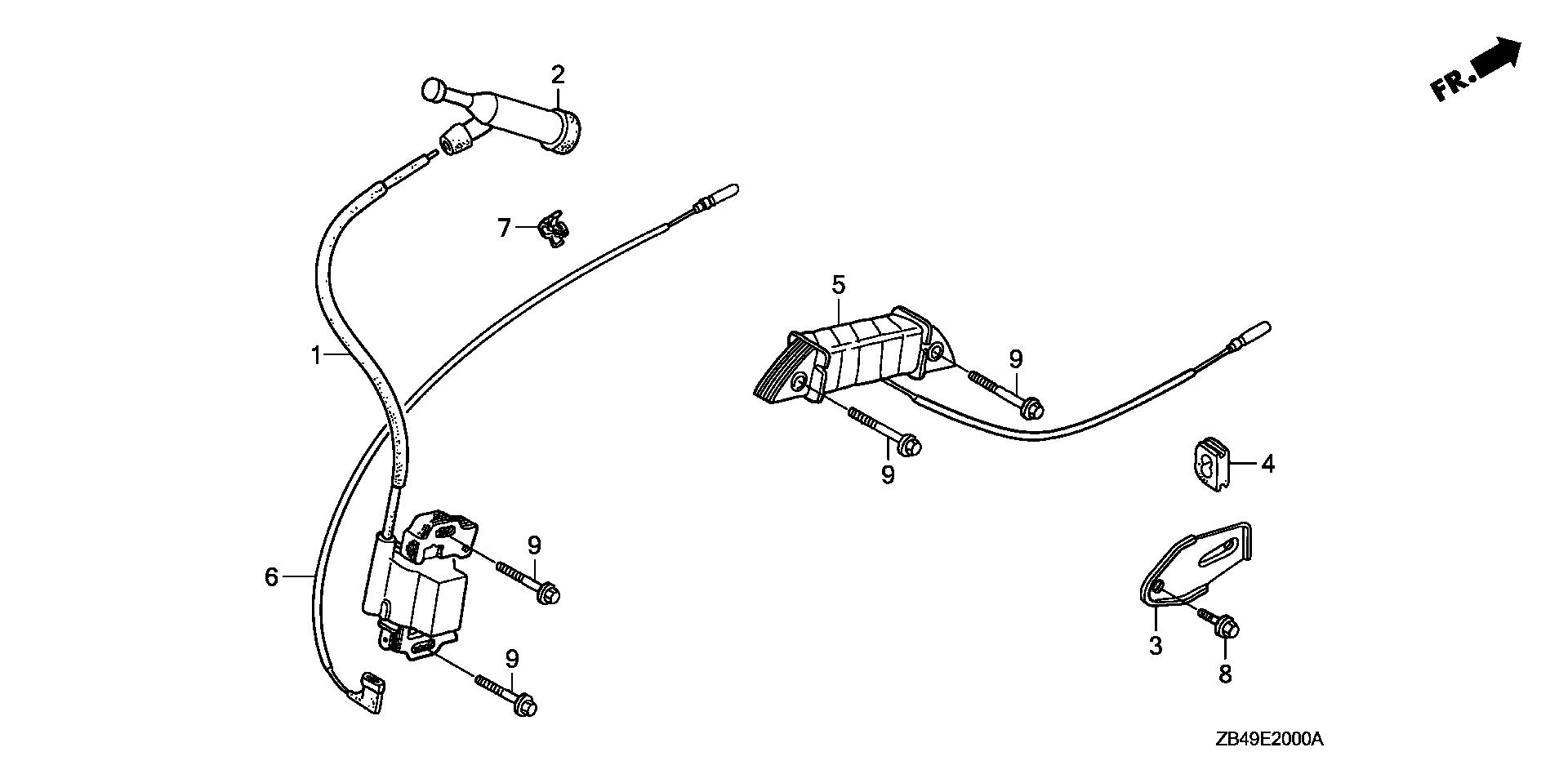 FR.

2

7

1

5

9

9

4

6

9

9

3

8

ZB49E2000A